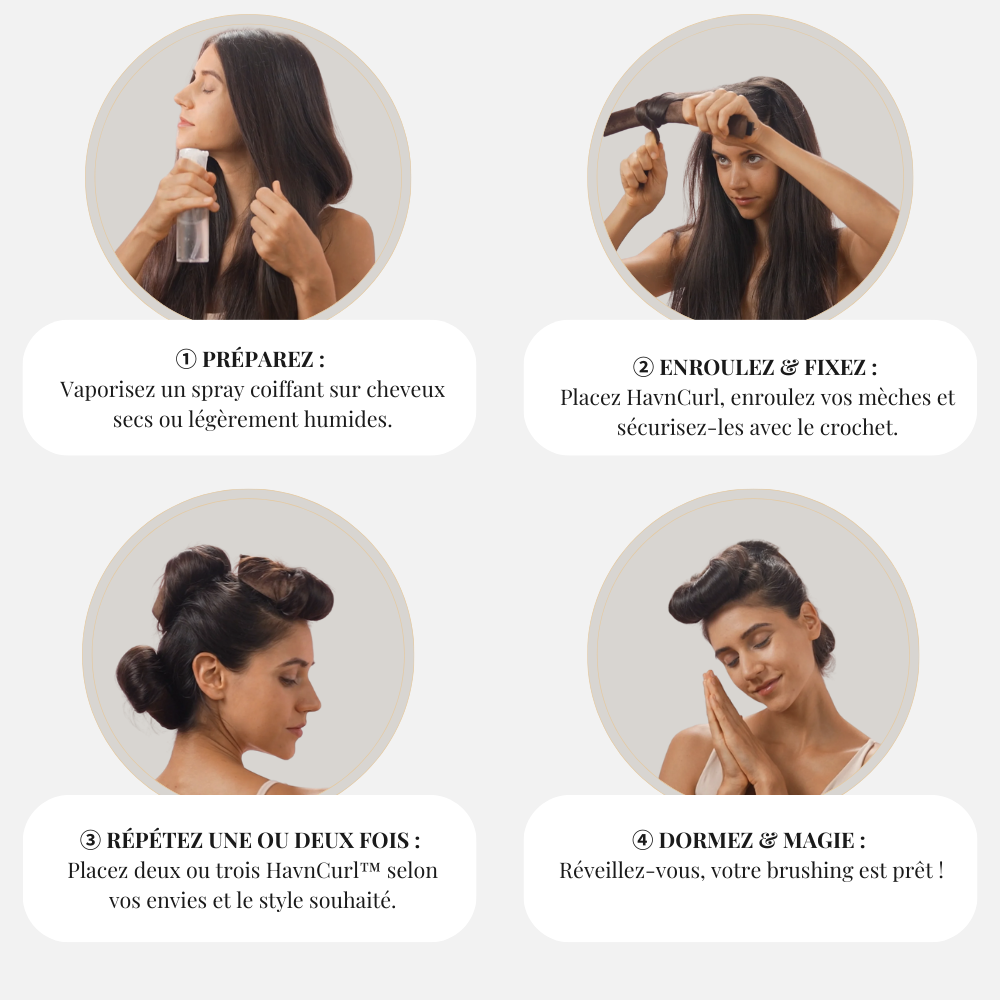 ① PRÉPAREZ :
Vaporisez un spray coiffant sur cheveux secs ou légèrement humides.

② ENROULEZ & FIXEZ :
Placez HavnCurl, enroulez vos mèches et sécurisez-les avec le crochet.

③ RÉPÉTEZ UNE OU DEUX FOIS :
Placez deux ou trois HavnCurl™ selon vos envies et le style souhaité.

④ DORMEZ & MAGIE :
Réveillez-vous, votre brushing est prêt !