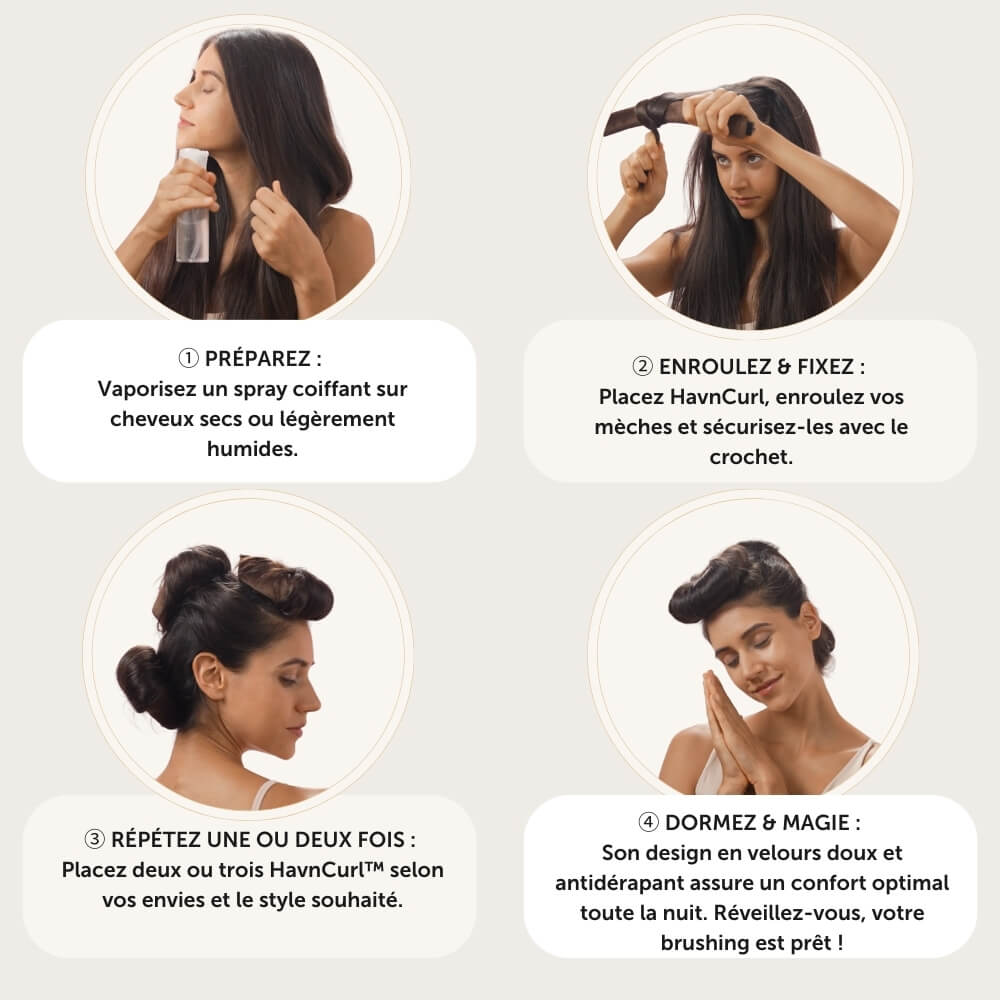 ① PRÉPAREZ :
Vaporisez un spray coiffant sur cheveux secs ou légèrement humides.

② ENROULEZ & FIXEZ :
Placez HavnCurl, enroulez vos mèches et sécurisez-les avec le crochet.

③ RÉPÉTEZ UNE OU DEUX FOIS :
Placez deux ou trois HavnCurl™ selon vos envies et le style souhaité.

④ DORMEZ & MAGIE :
Son design en velours doux et antidérapant assure un confort optimal toute la nuit. Réveillez-vous, votre brushing est prêt !